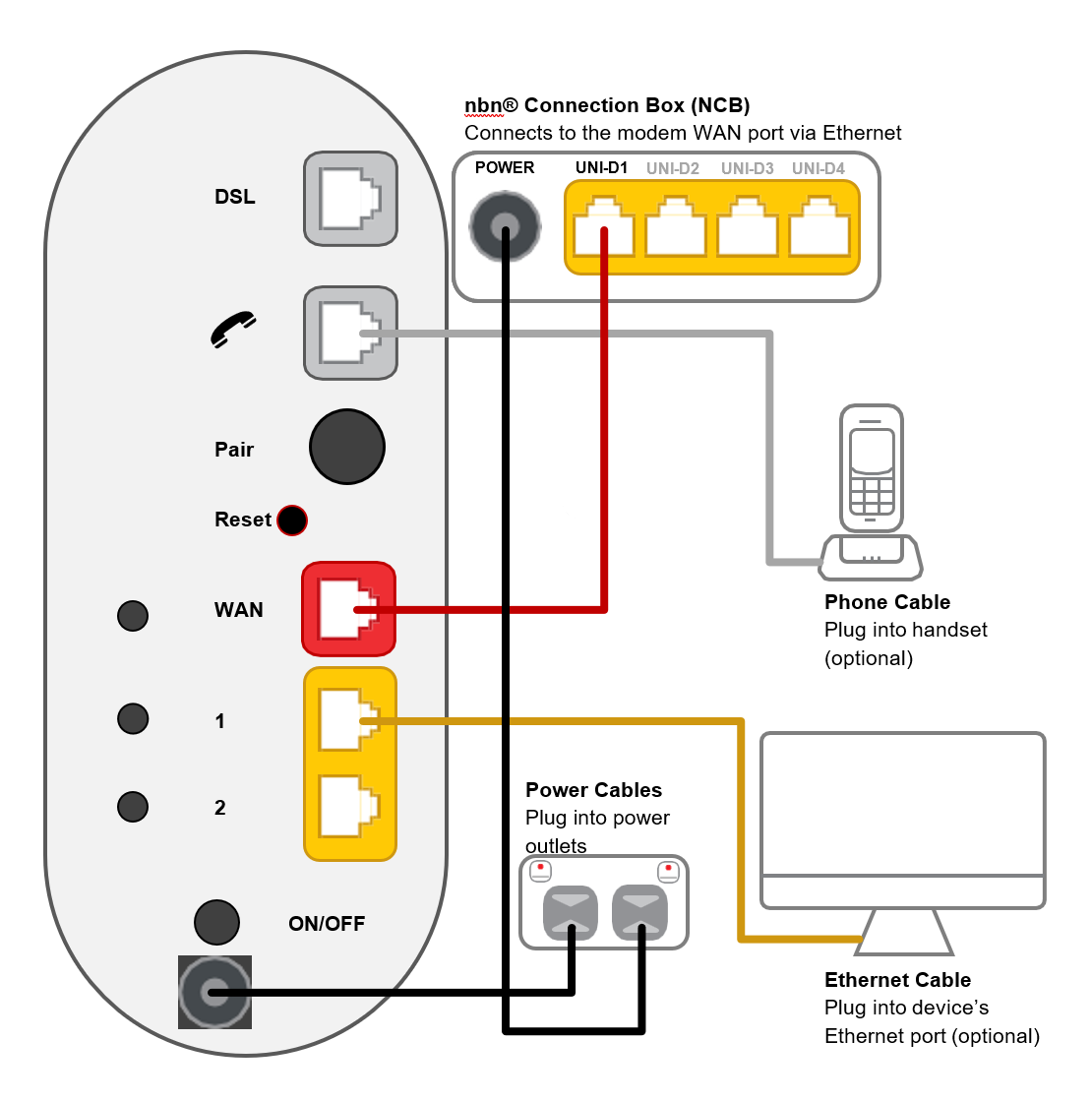 nbn® Connection Box (NCB)
Connects to the modem WAN port via Ethernet

POWER
UNI-D1
UNI-D2
UNI-D3
UNI-D4

DSL

Pair

Reset

WAN

1

2

ON/OFF

Phone Cable
Plug into handset (optional)

Power Cables
Plug into power outlets

Ethernet Cable
Plug into device's Ethernet port (optional)