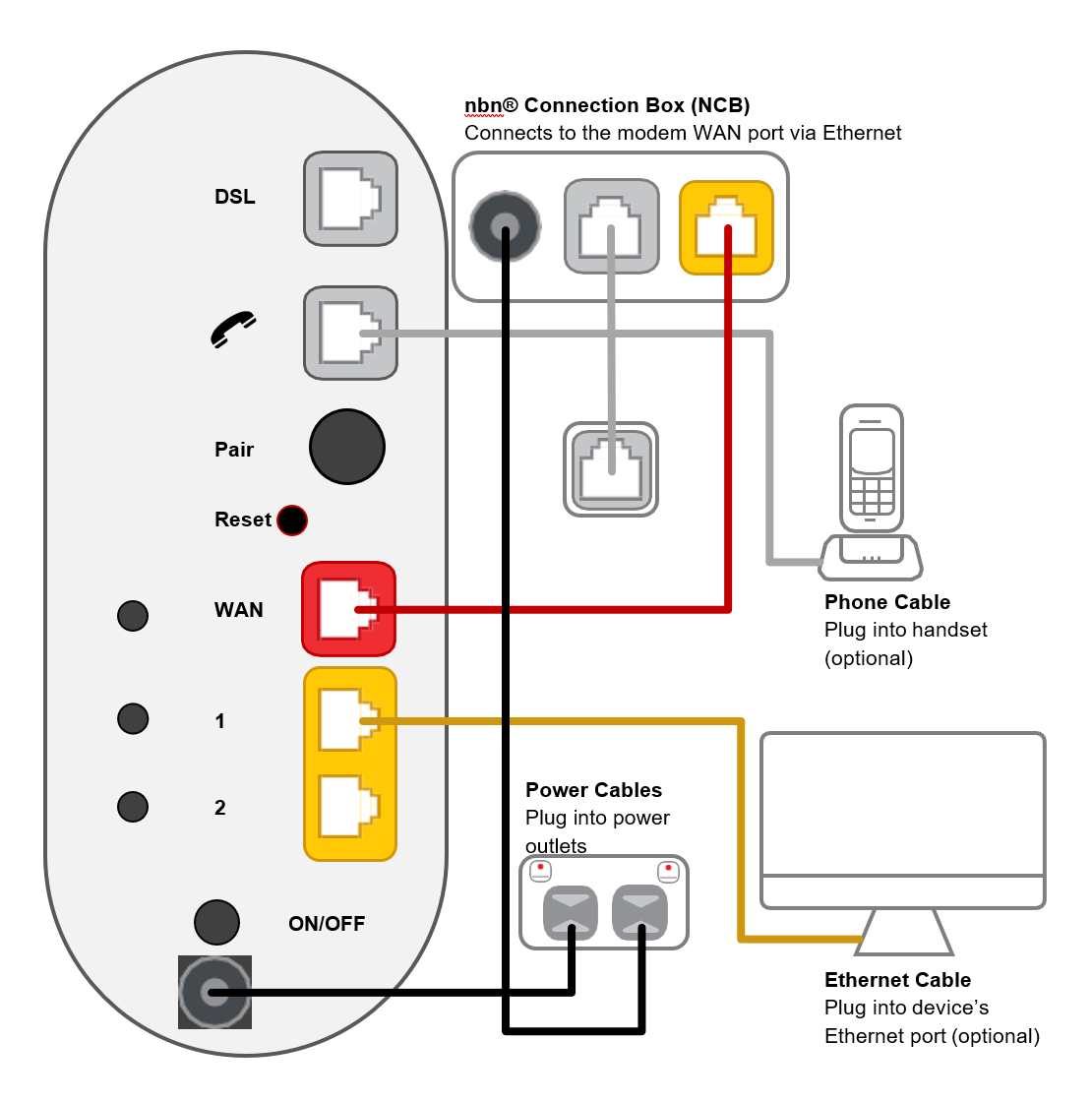 nbn® Connection Box (NCB)
Connects to the modem WAN port via Ethernet

DSL

Pair

Reset

WAN

1

2

ON/OFF

Phone Cable
Plug into handset (optional)

Power Cables
Plug into power outlets

Ethernet Cable
Plug into device's Ethernet port (optional)