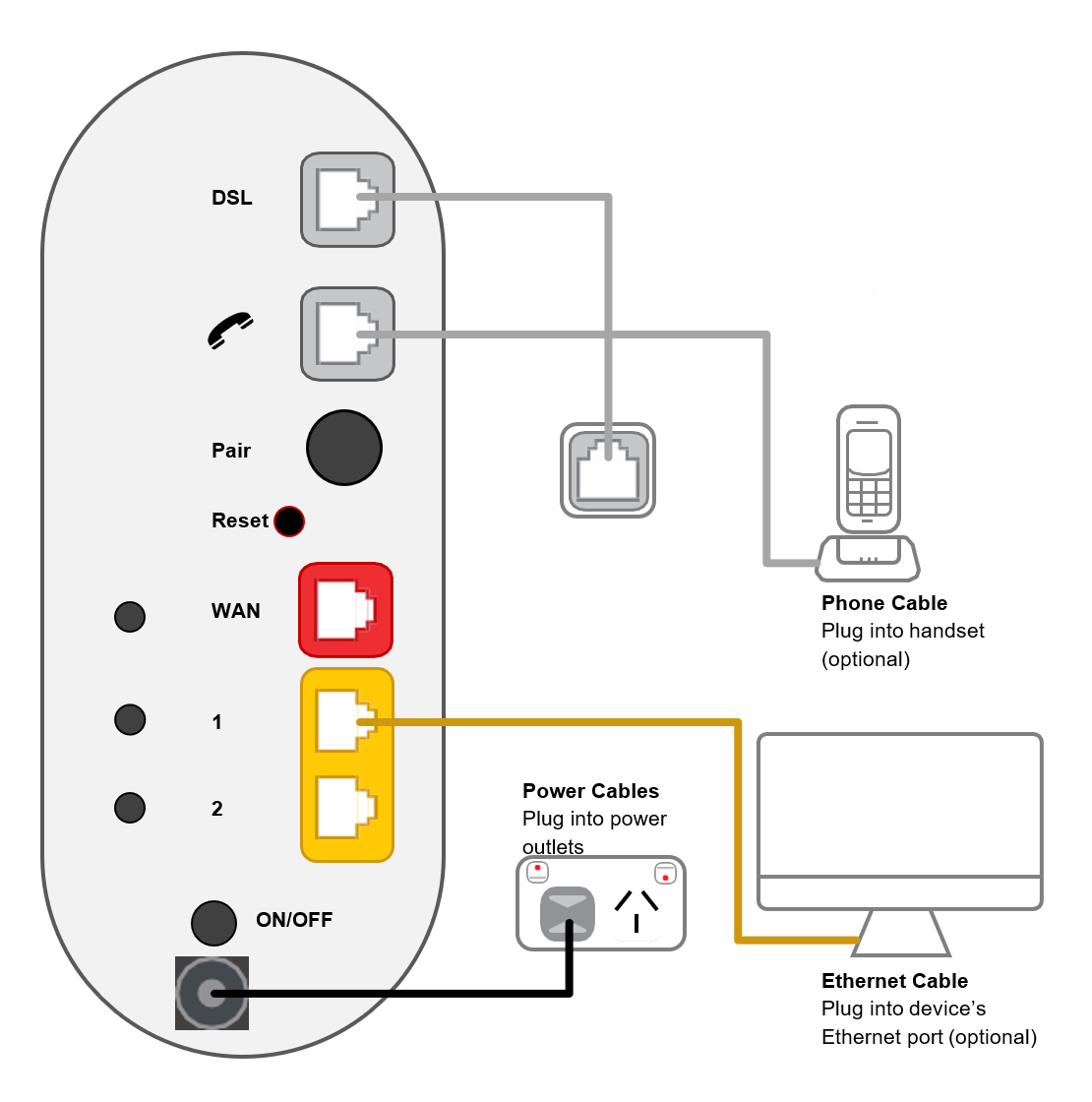 DSL

Pair

Reset

WAN

1

2

ON/OFF

Phone Cable
Plug into handset
(optional)

Power Cables
Plug into power
outlets

Ethernet Cable
Plug into device's
Ethernet port (optional)